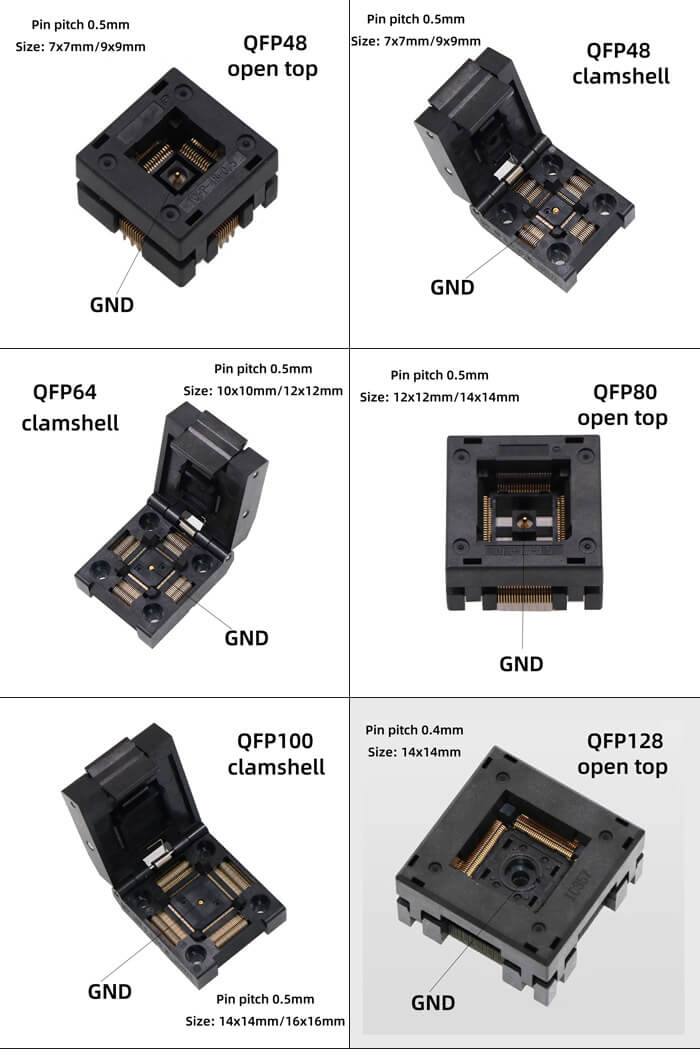 Pin pitch 0.5mm
Size: 7x7mm/9x9mm
QFP48
open top

GND

Pin pitch 0.5mm
Size: 7x7mm/9x9mm
QFP48
clamshell

GND

QFP64
clamshell
Pin pitch 0.5mm
Size: 10x10mm/12x12mm

GND

Pin pitch 0.5mm
Size: 12x12mm/14x14mm
QFP80
open top

GND

QFP100
clamshell

GND
Pin pitch 0.5mm
Size: 14x14mm/16x16mm

Pin pitch 0.4mm
Size: 14x14mm
QFP128
open top

GND